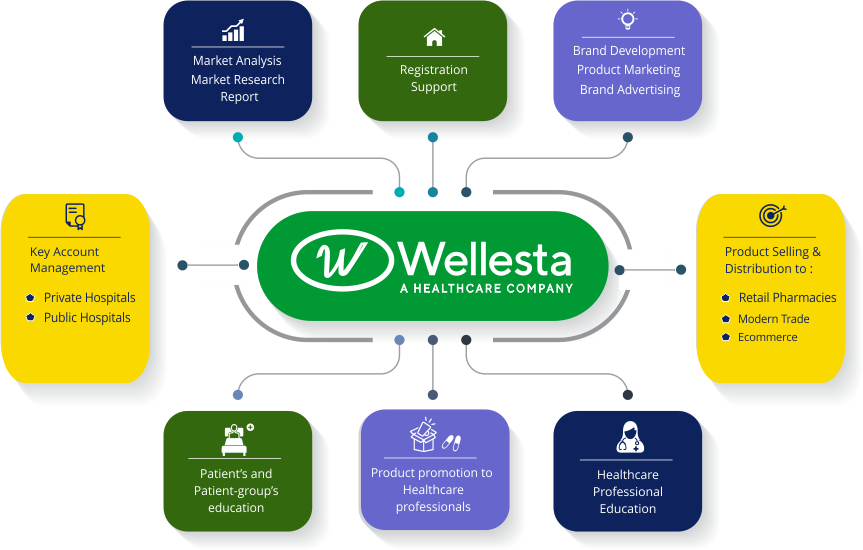 Market Analysis
Market Research
Report

Registration
Support

Brand Development
Product Marketing
Brand Advertising

Key Account
Management

Private Hospitals
Public Hospitals

W Wellesta
A HEALTHCARE COMPANY

Product Selling &
Distribution to :

Retail Pharmacies
Modern Trade
Ecommerce

Patient's and
Patient-group's
education

Product promotion to
Healthcare
professionals

Healthcare
Professional
Education